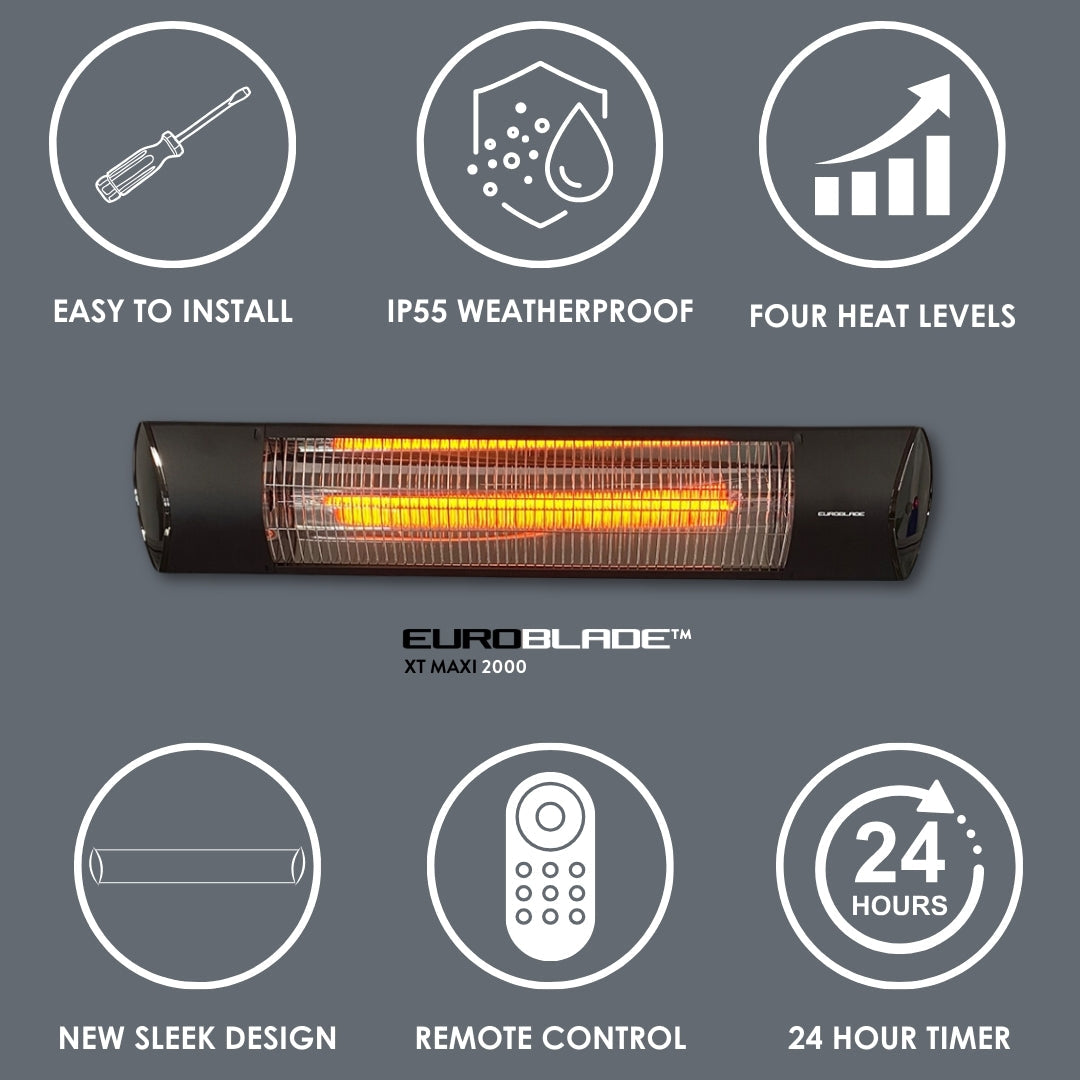 EASY TO INSTALL

IP55 WEATHERPROOF

FOUR HEAT LEVELS

EUROBLADE

EUROBLADE™
XT MAXI 2000

24
HOURS

NEW SLEEK DESIGN

REMOTE CONTROL

24 HOUR TIMER